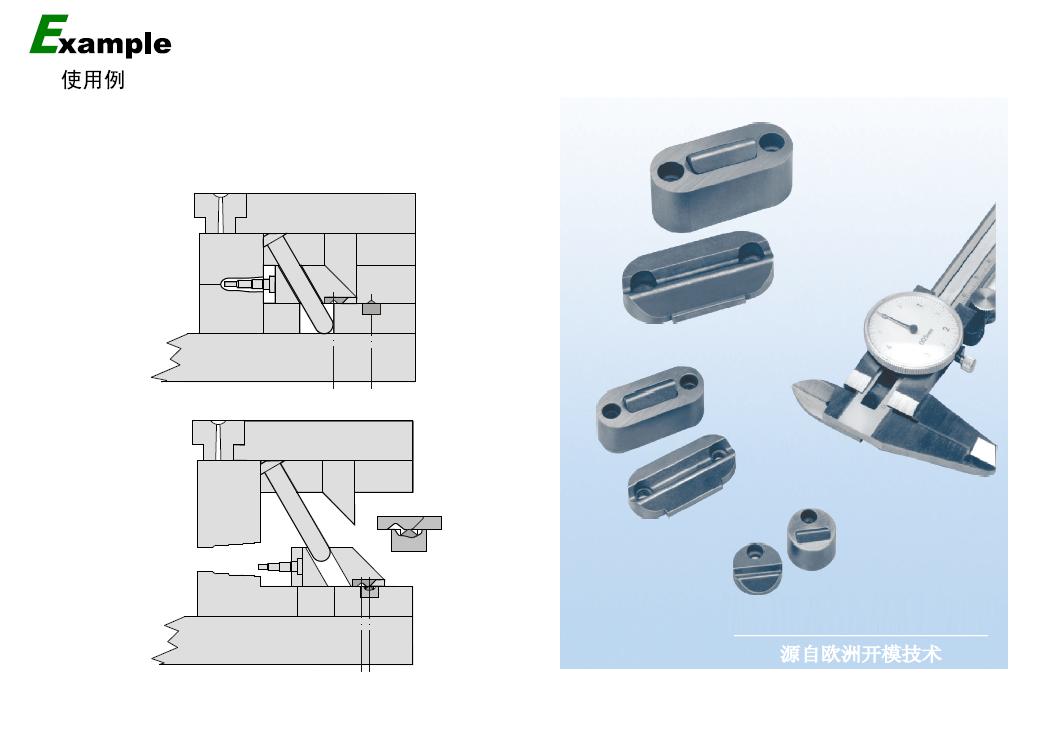 Example
使用例

源自欧洲开模技术